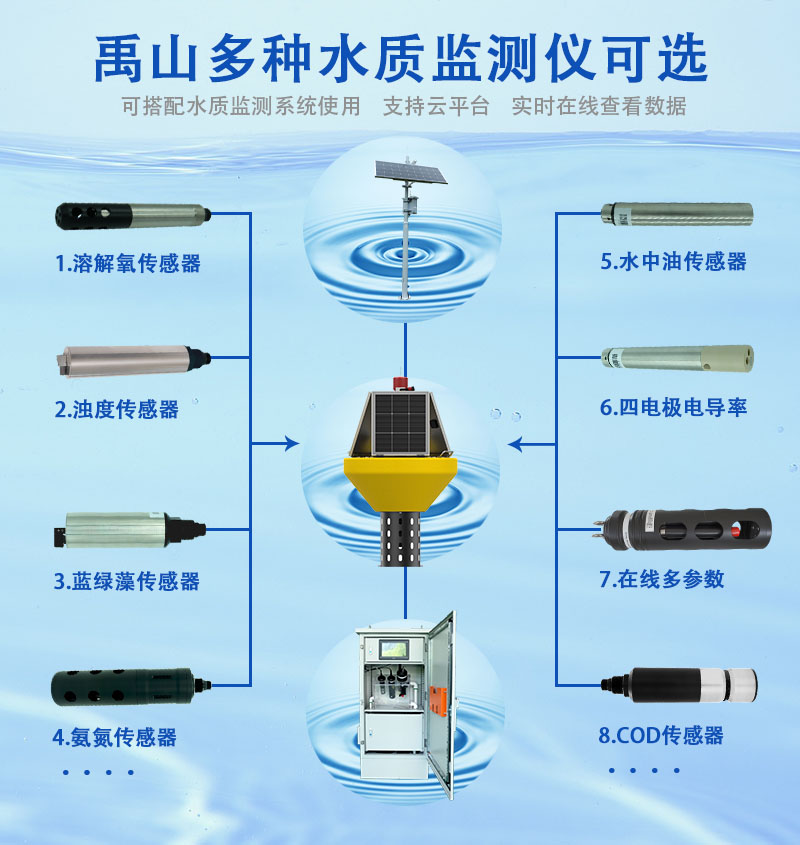 禹山多种水质监测仪可选

可搭配水质监测系统使用 支持云平台 实时在线查看数据

1.溶解氧传感器

2.浊度传感器

3.蓝绿藻传感器

4.氨氮传感器

....

5.水中油传感器

6.四电极电导率

7.在线多参数

8.COD传感器

....